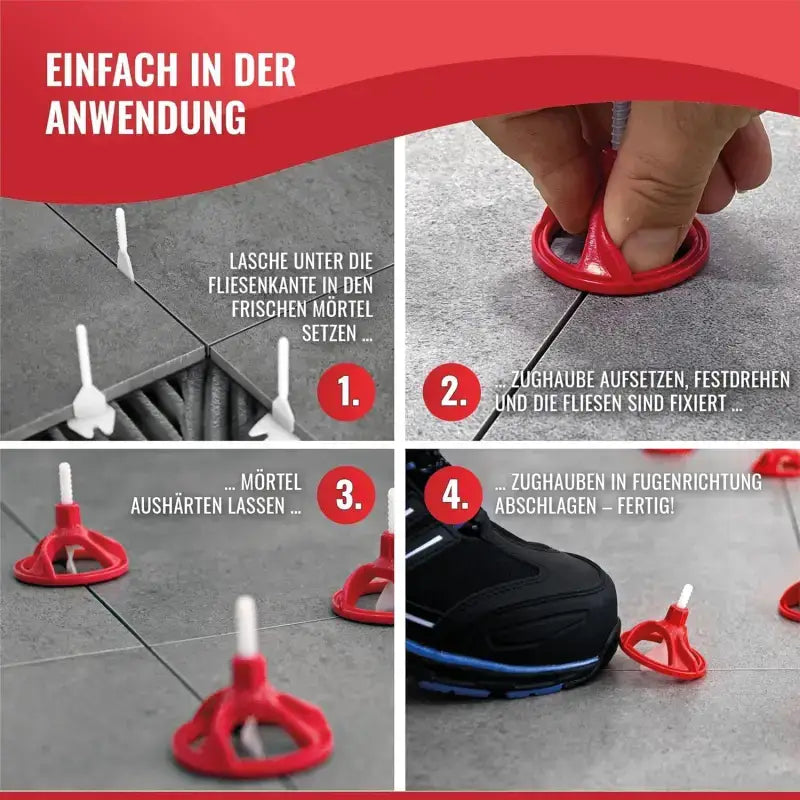 EINFACH IN DER ANWENDUNG

LASCHE UNTER DIE FLIESENKANTE IN DEN FRISCHEN MÖRTEL SETZEN ...

1.

2.

... ZUGHAUBE AUFSETZEN, FESTDREHEN UND DIE FLIESEN SIND FIXIERT ...

... MÖRTEL AUSHÄRTEN LASSEN ...

3.

4.

... ZUGHAUBEN IN FUGENRICHTUNG ABSCHLAGEN – FERTIG!