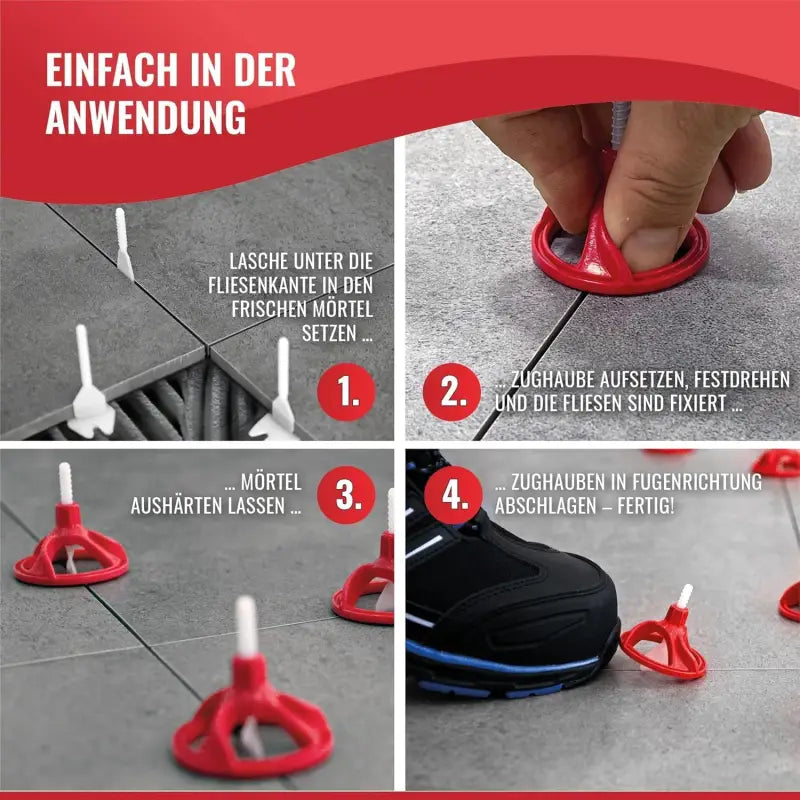 EINFACH IN DER ANWENDUNG

LASCHE UNTER DIE FLIESENKANTE IN DEN FRISCHEN MÖRTEL SETZEN ...

1.

2.

... ZUGHAUBE AUFSETZEN, FESTDREHEN UND DIE FLIESEN SIND FIXIERT ...

... MÖRTEL AUSHÄRTEN LASSEN ...

3.

4.

... ZUGHAUBEN IN FUGENRICHTUNG ABSCHLAGEN – FERTIG!