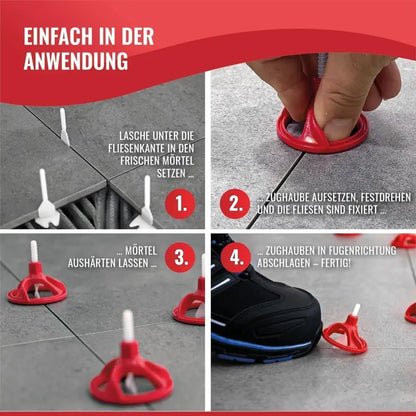 EINFACH IN DER ANWENDUNG

LASCHE UNTER DIE FLIESENKANTE IN DEN FRISCHEN MÖRTEL SETZEN ...

1.

2.

... ZUGHAUBE AUFSETZEN, FESTDREHEN UND DIE FLIESEN SIND FIXIERT ...

... MÖRTEL AUSHÄRTEN LASSEN ...

3.

4.

... ZUGHAUBEN IN FUGENRICHTUNG ABSCHLAGEN – FERTIG!