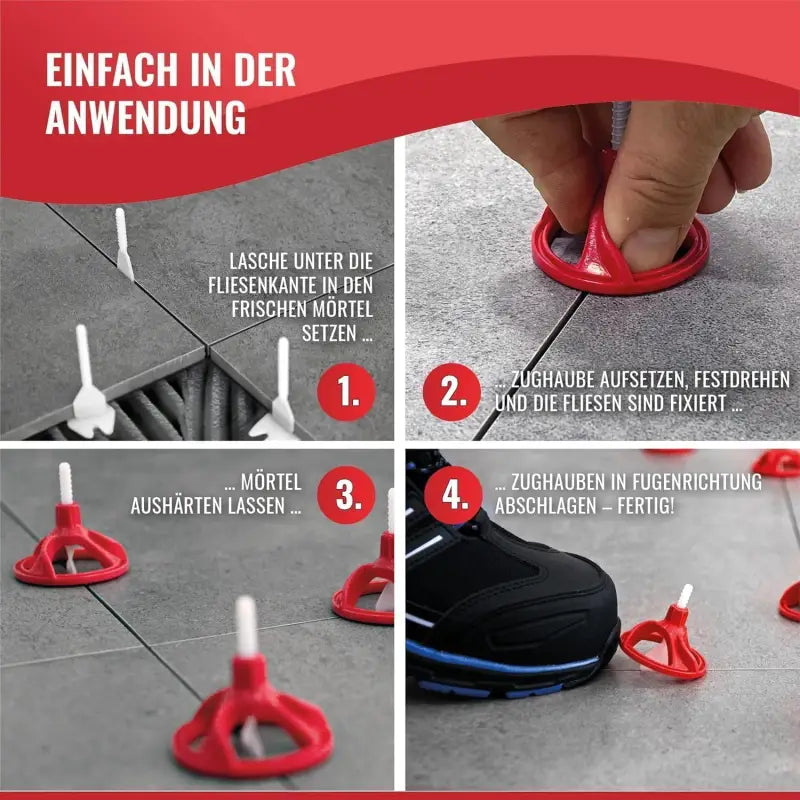 EINFACH IN DER ANWENDUNG

LASCHE UNTER DIE FLIESENKANTE IN DEN FRISCHEN MÖRTEL SETZEN ...

1.

2.

... ZUGHAUBE AUFSETZEN, FESTDREHEN UND DIE FLIESEN SIND FIXIERT ...

... MÖRTEL AUSHÄRTEN LASSEN ...

3.

4.

... ZUGHAUBEN IN FUGENRICHTUNG ABSCHLAGEN – FERTIG!