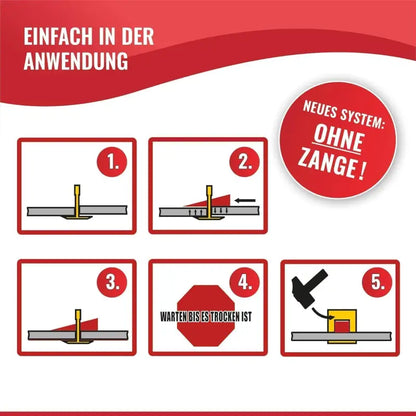 EINFACH IN DER ANWENDUNG

NEUES SYSTEM:
OHNE
ZANGE!

1.

2.

3.

4.

WARTEN BIS ES TROCKEN IST

5.